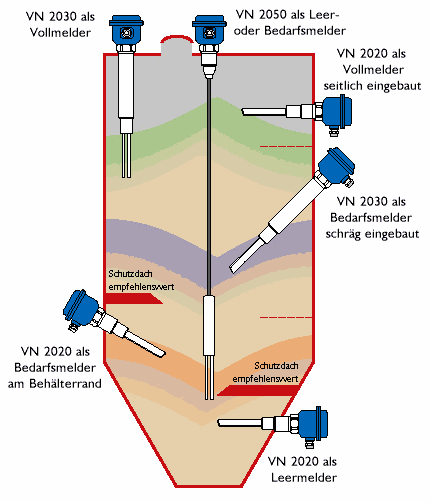 VN 2030 als Vollmelder

VN 2050 als Leer- oder Bedarfsmelder

VN 2020 als Vollmelder seitlich eingebaut

VN 2030 als Bedarfsmelder schräg eingebaut

Schutzdach empfehlenswert

VN 2020 als Bedarfsmelder am Behälterrand

Schutzdach empfehlenswert

VN 2020 als Leermelder